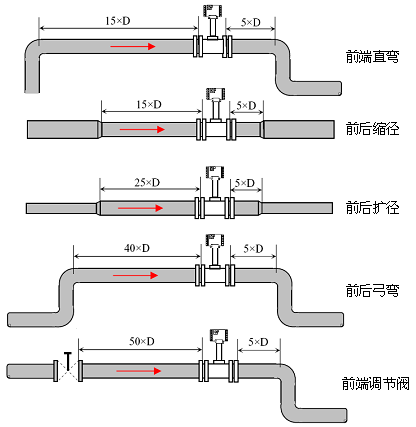 15×D
5×D
前端直弯

15×D
5×D
前后缩径

25×D
5×D
前后扩径

40×D
5×D
前后弓弯

50×D
5×D
前端调节阀